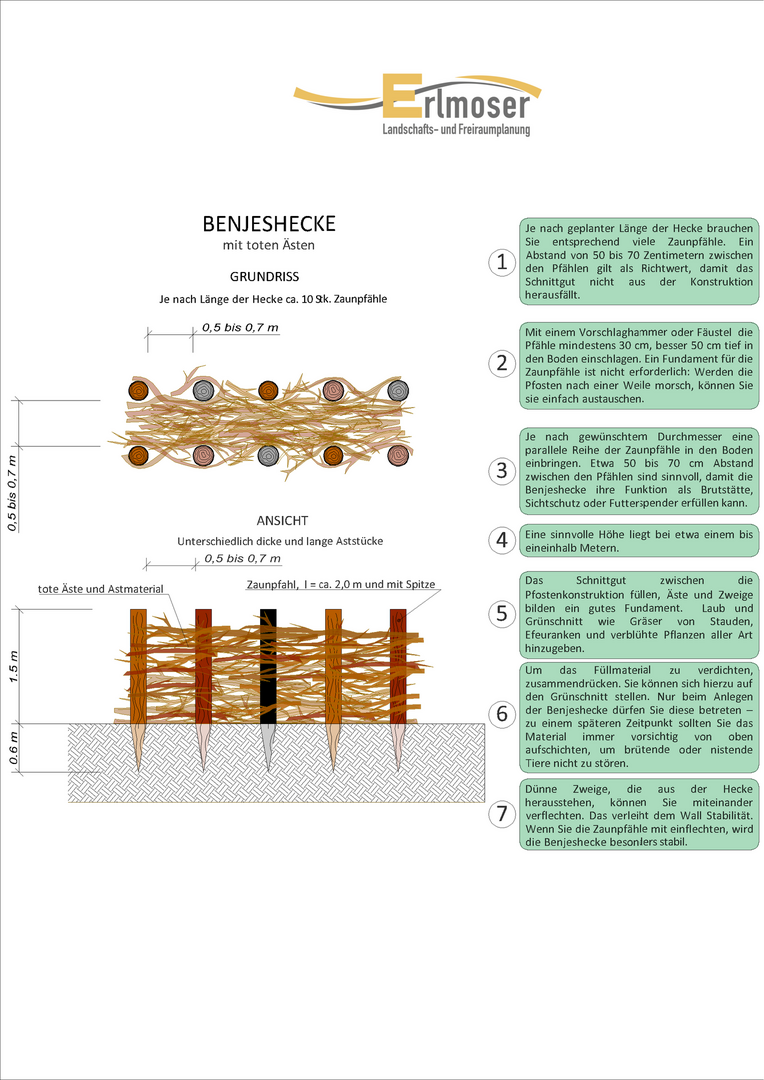 Erlmoser
Landschafts- und Freiraumplanung

BENJESHECKE
mit toten Ästen

GRUNDRISS
Je nach Länge der Hecke ca. 10 Stk. Zaunpfähle

0,5 bis 0,7 m

0,5 bis 0,7 m

ANSICHT
Unterschiedlich dicke und lange Aststücke

0,5 bis 0,7 m

tote Äste und Astmaterial

Zaunpfahl, l = ca. 2,0 m und mit Spitze

1.5 m

0.6 m

1
Je nach geplanter Länge der Hecke brauchen Sie entsprechend viele Zaunpfähle. Ein Abstand von 50 bis 70 Zentimetern zwischen den Pfählen gilt als Richtwert, damit das Schnittgut nicht aus der Konstruktion herausfällt.

2
Mit einem Vorschlaghammer oder Fäustel die Pfähle mindestens 30 cm, besser 50 cm tief in den Boden einschlagen. Ein Fundament für die Zaunpfähle ist nicht erforderlich: Werden die Pfosten nach einer Weile morsch, können Sie sie einfach austauschen.

3
Je nach gewünschtem Durchmesser eine parallele Reihe der Zaunpfähle in den Boden einbringen. Etwa 50 bis 70 cm Abstand zwischen den Pfählen sind sinnvoll, damit die Benjeshecke ihre Funktion als Brutstätte, Sichtschutz oder Futterspender erfüllen kann.

4
Eine sinnvolle Höhe liegt bei etwa einem bis eineinhalb Metern.

5
Das Schnittgut zwischen die Pfostenkonstruktion füllen, Äste und Zweige bilden ein gutes Fundament. Laub und Grünschnitt wie Gräser von Stauden, Efeuranken und verblühte Pflanzen aller Art hinzugeben.

6
Um das Füllmaterial zu verdichten, zusammendrücken. Sie können sich hierzu auf den Grünschnitt stellen. Nur beim Anlegen der Benjeshecke dürfen Sie diese betreten – zu einem späteren Zeitpunkt sollten Sie das Material immer vorsichtig von oben aufschichten, um brütende oder nistende Tiere nicht zu stören.

7
Dünne Zweige, die aus der Hecke herausstehen, können Sie miteinander verflechten. Das verleiht dem Wall Stabilität. Wenn Sie die Zaunpfähle mit einflechten, wird die Benjeshecke besonders stabil.